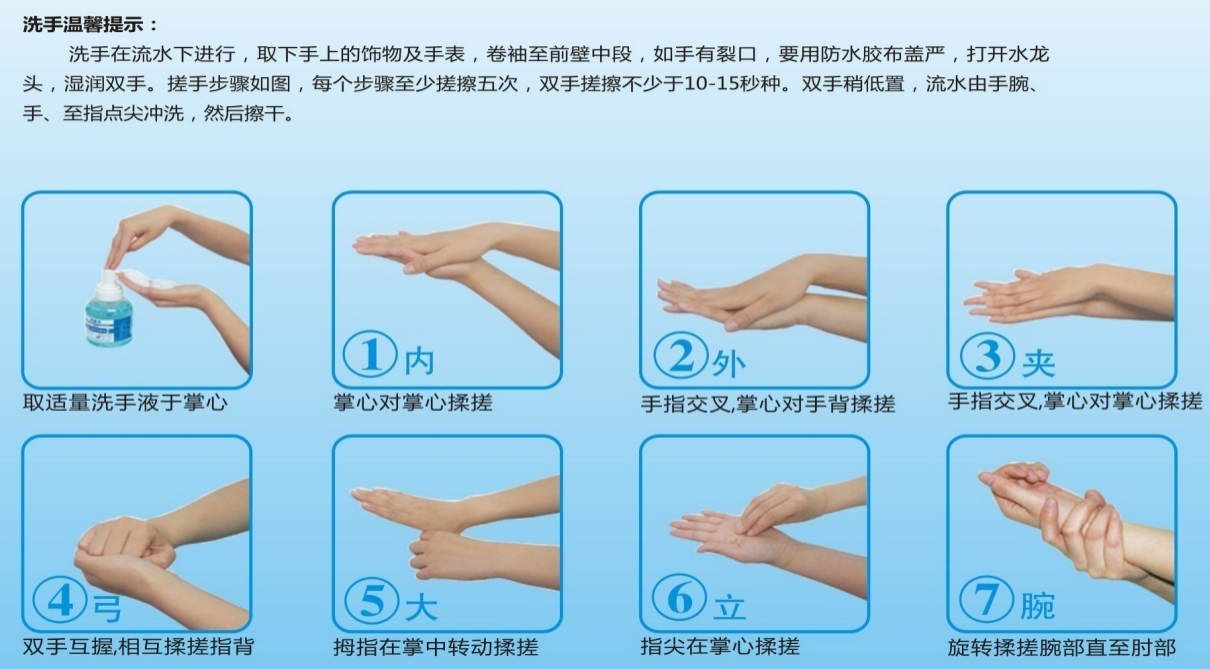 洗手温馨提示：

洗手在流水下进行，取下手上的饰物及手表，卷袖至前壁中段，如手有裂口，要用防水胶布盖严，打开水龙头，湿润双手。搓手步骤如图，每个步骤至少搓擦五次，双手搓擦不少于10-15秒种。双手稍低置，流水由手腕、手、至指点尖冲洗，然后擦干。

取适量洗手液于掌心

①内
掌心对掌心揉搓

②外
手指交叉,掌心对手背揉搓

③夹
手指交叉,掌心对掌心揉搓

④弓
双手互握,相互揉搓指背

⑤大
拇指在掌中转动揉搓

⑥立
指尖在掌心揉搓

⑦腕
旋转揉搓腕部直至肘部